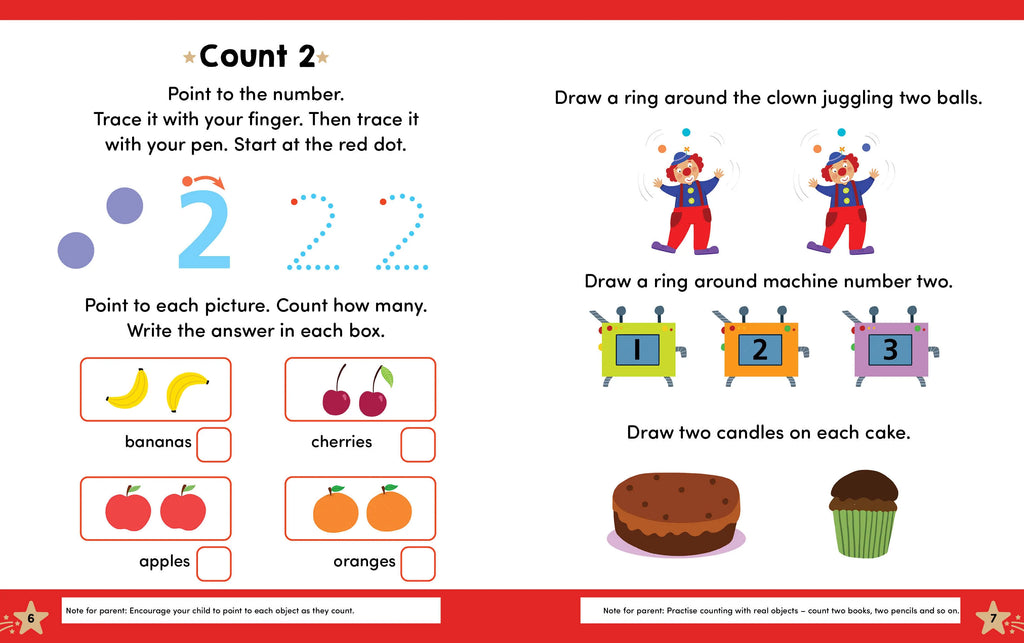 Count 2

Point to the number.
Trace it with your finger. Then trace it with your pen. Start at the red dot.

2 2 2

Point to each picture. Count how many.
Write the answer in each box.

bananas

cherries

apples

oranges

Draw a ring around the clown juggling two balls.

Draw a ring around machine number two.

1 2 3

Draw two candles on each cake.

6

Note for parent: Encourage your child to point to each object as they count.

Note for parent: Practise counting with real objects – count two books, two pencils and so on.

7