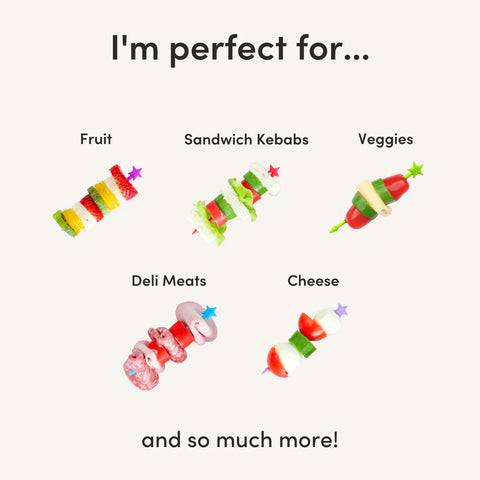 I'm perfect for...

Fruit

Sandwich Kebabs

Veggies

Deli Meats

Cheese

and so much more!